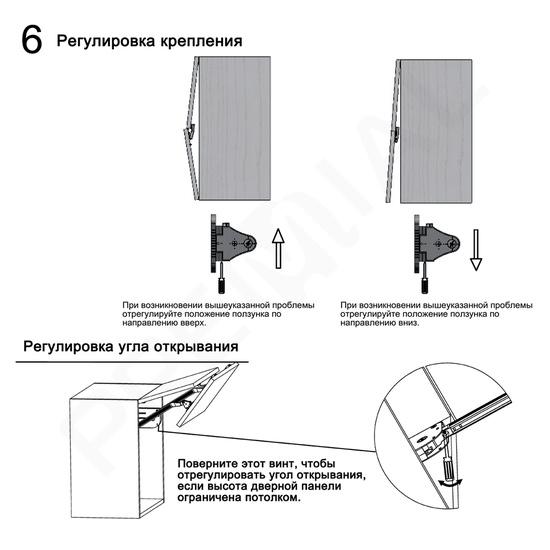 6 Регулировка крепления

При возникновении вышеуказанной проблемы отрегулируйте положение ползунка по направлению вверх.

При возникновении вышеуказанной проблемы отрегулируйте положение ползунка по направлению вниз.

Регулировка угла открывания

Поверните этот винт, чтобы отрегулировать угол открывания, если высота дверной панели ограничена потолком.