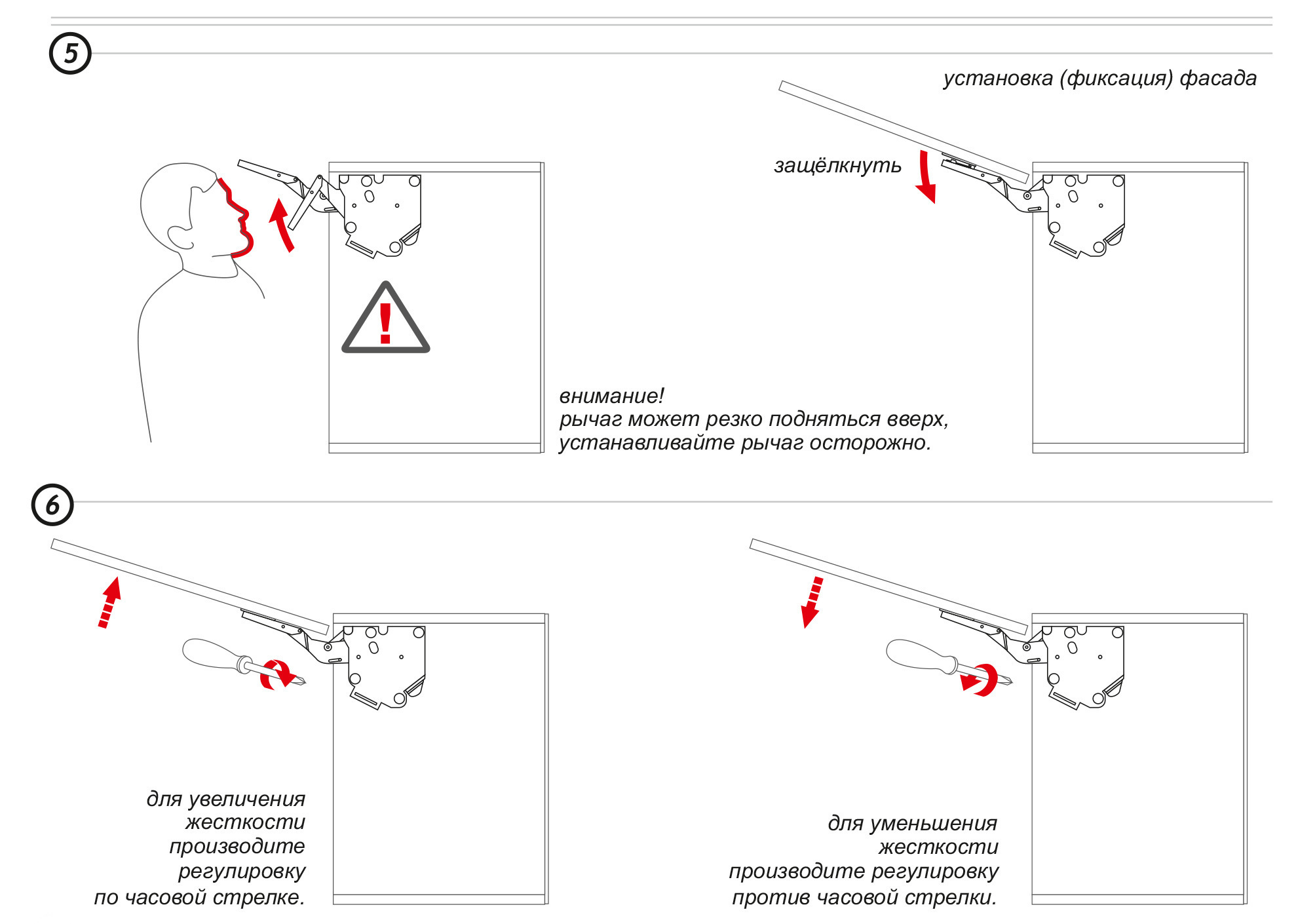 5

установка (фиксация) фасада

защёлкнуть

!

внимание!
рычаг может резко подняться вверх,
устанавливайте рычаг осторожно.

6

для увеличения
жесткости
производите
регулировку
по часовой стрелке.

для уменьшения
жесткости
производите регулировку
против часовой стрелки.